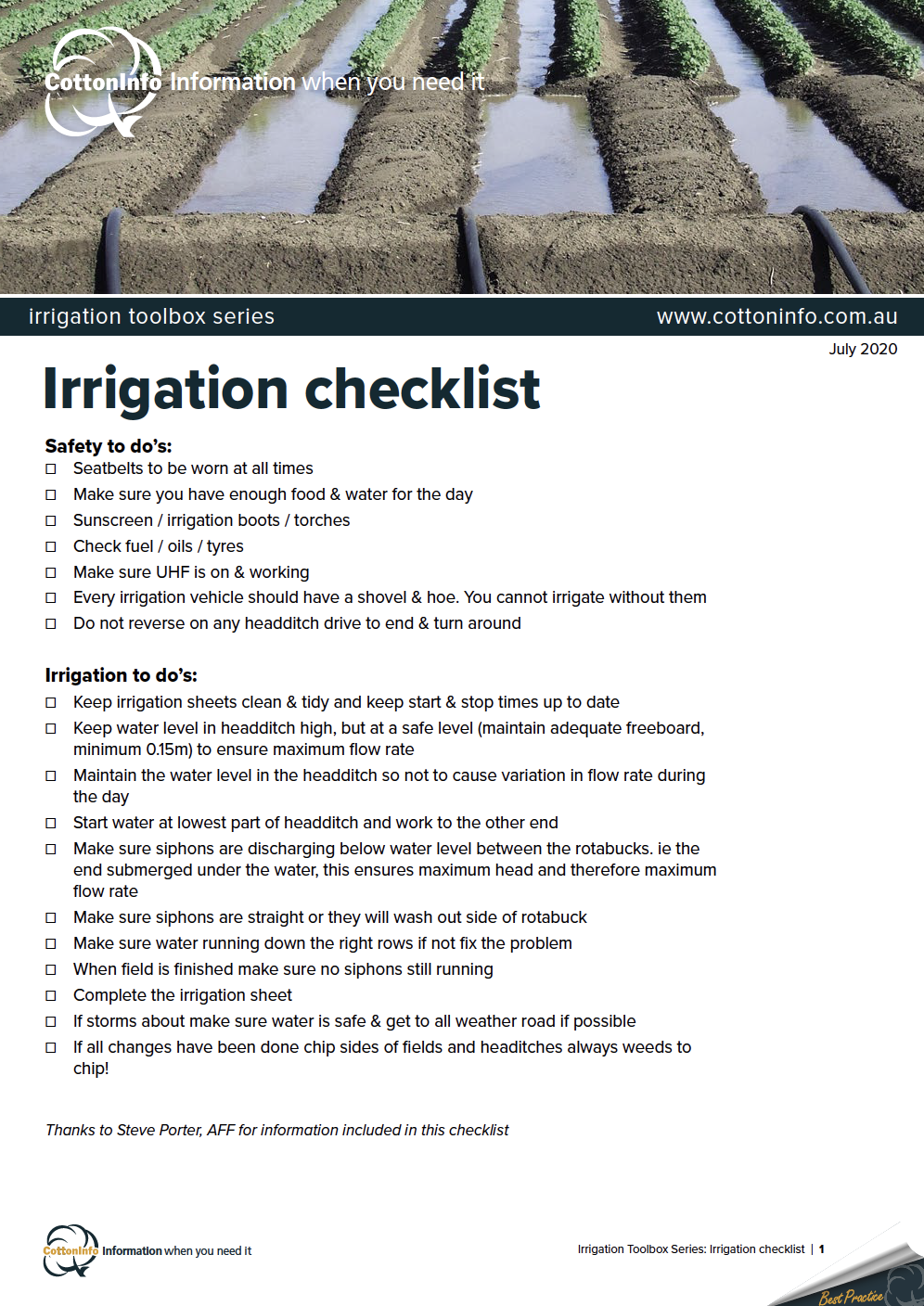 CottonInfo Information when you need it

irrigation toolbox series

www.cottoninfo.com.au

July 2020

Irrigation checklist

Safety to do's:

☐ Seatbelts to be worn at all times
☐ Make sure you have enough food & water for the day
☐ Sunscreen / irrigation boots / torches
☐ Check fuel / oils / tyres
☐ Make sure UHF is on & working
☐ Every irrigation vehicle should have a shovel & hoe. You cannot irrigate without them
☐ Do not reverse on any headditch drive to end & turn around

Irrigation to do's:

☐ Keep irrigation sheets clean & tidy and keep start & stop times up to date
☐ Keep water level in headditch high, but at a safe level (maintain adequate freeboard, minimum 0.15m) to ensure maximum flow rate
☐ Maintain the water level in the headditch so not to cause variation in flow rate during the day
☐ Start water at lowest part of headditch and work to the other end
☐ Make sure siphons are discharging below water level between the rotabucks. ie the end submerged under the water, this ensures maximum head and therefore maximum flow rate
☐ Make sure siphons are straight or they will wash out side of rotabuck
☐ Make sure water running down the right rows if not fix the problem
☐ When field is finished make sure no siphons still running
☐ Complete the irrigation sheet
☐ If storms about make sure water is safe & get to all weather road if possible
☐ If all changes have been done chip sides of fields and headitches always weeds to chip!

Thanks to Steve Porter, AFF for information included in this checklist

CottonInfo Information when you need it

Irrigation Toolbox Series: Irrigation checklist | 1

Best Practice